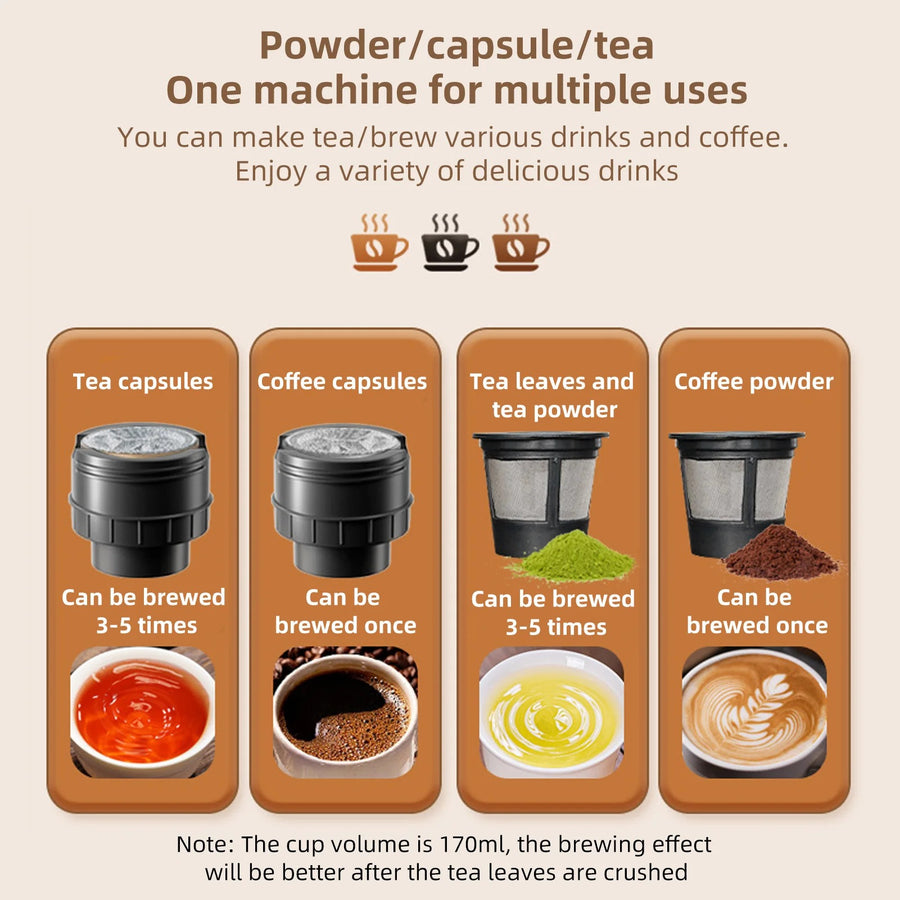 Powder/capsule/tea
One machine for multiple uses

You can make tea/brew various drinks and coffee. Enjoy a variety of delicious drinks

Tea capsules

Can be brewed 3-5 times

Coffee capsules

Can be brewed once

Tea leaves and tea powder

Can be brewed 3-5 times

Coffee powder

Can be brewed once

Note: The cup volume is 170ml, the brewing effect will be better after the tea leaves are crushed