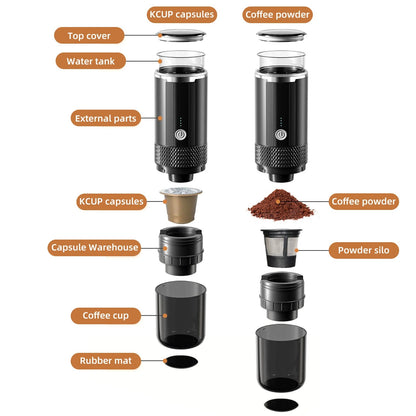 KCUP capsules

Coffee powder

Top cover

Water tank

External parts

KCUP capsules

Coffee powder

Capsule Warehouse

Powder silo

Coffee cup

Rubber mat